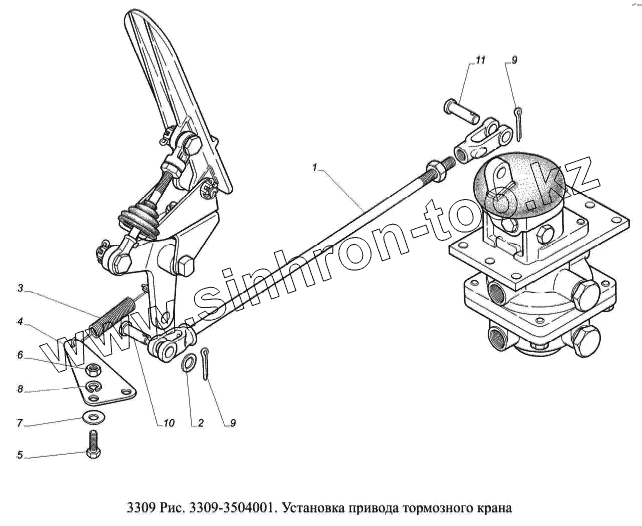 11
9
1
www.sinhron-too.kz
3
4
6
8
7
5
10
2
9

3309 Рис. 3309-3504001. Установка привода тормозного крана